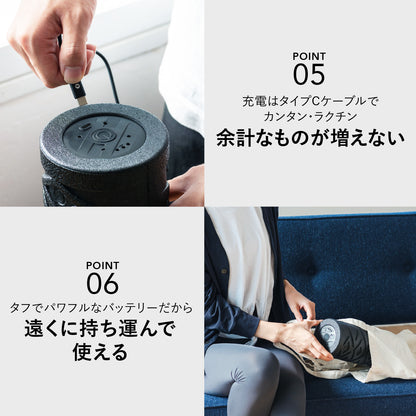 POINT
05

充電はタイプCケーブルで
カンタン・ラクチン
余計なものが増えない

POINT
06

タフでパワフルなバッテリーだから
遠くに持ち運んで
使える