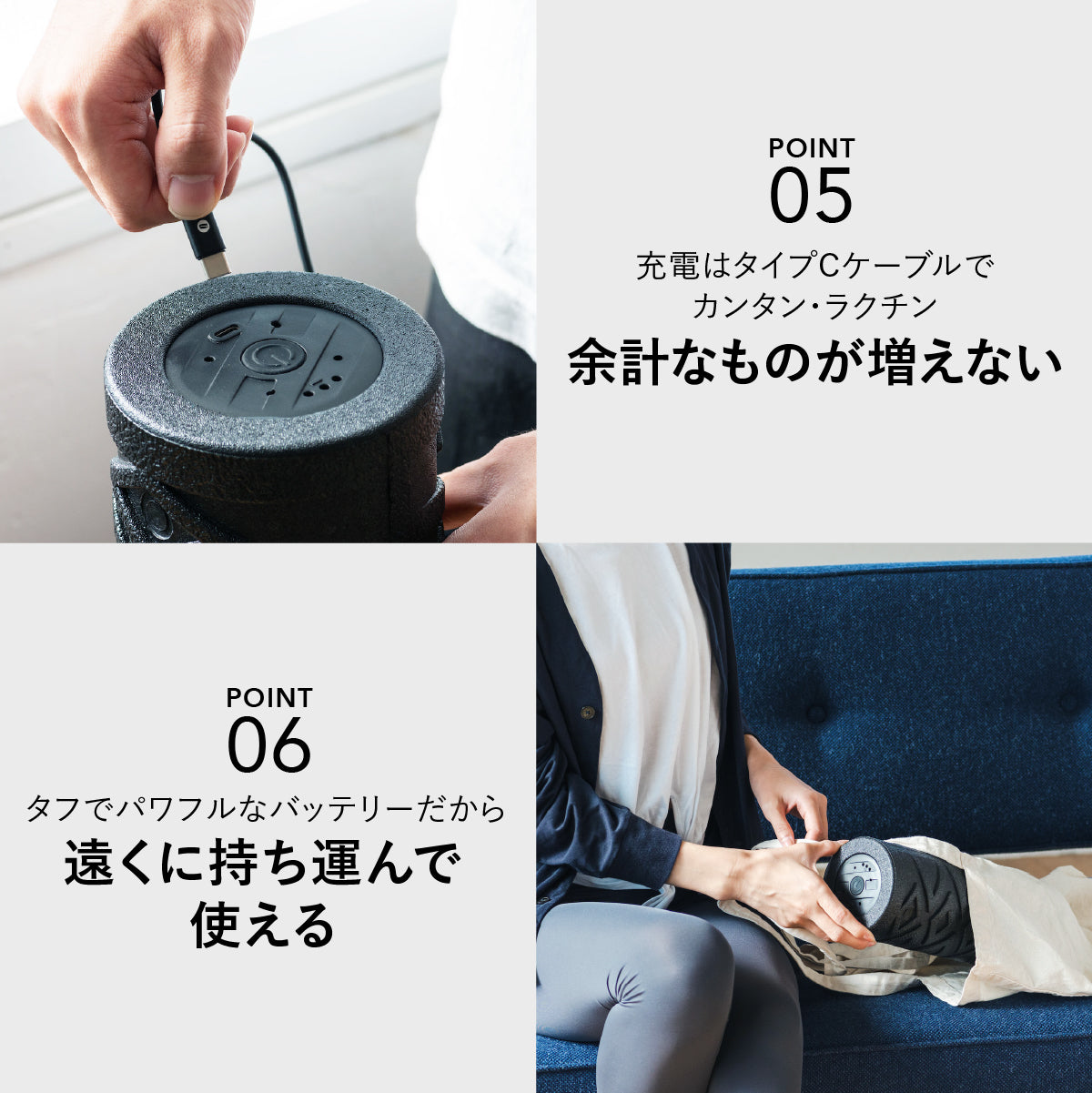 POINT
05
充電はタイプCケーブルで
カンタン・ラクチン
余計なものが増えない

POINT
06
タフでパワフルなバッテリーだから
遠くに持ち運んで
使える