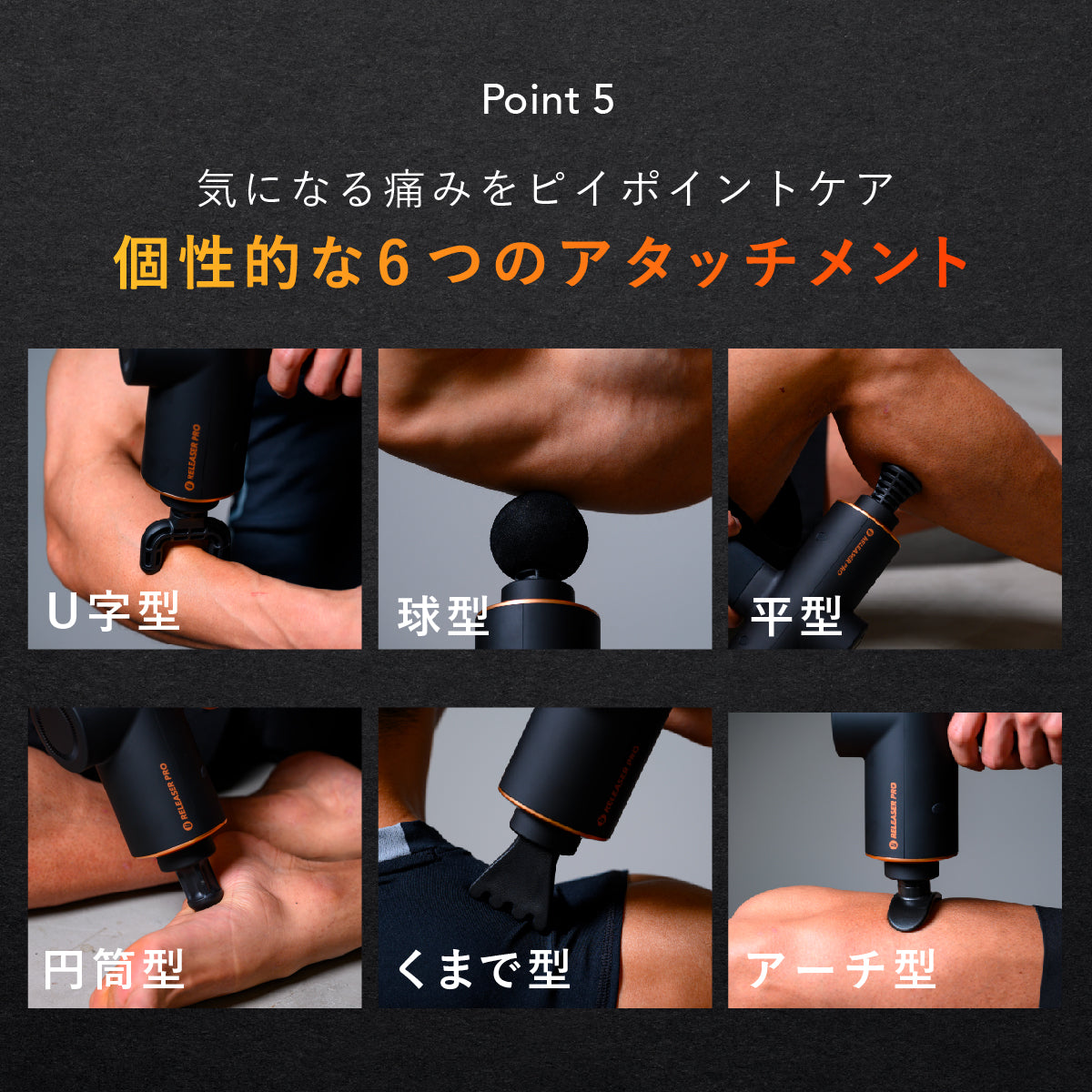 Point 5

気になる痛みをピイポイントケア

個性的な6つのアタッチメント

RELEASER PRO

U字型

球型

RELEASER PRO

平型

RELEASER PRO

円筒型

RELEASER PRO

くまで型

RELEASER PRO

アーチ型